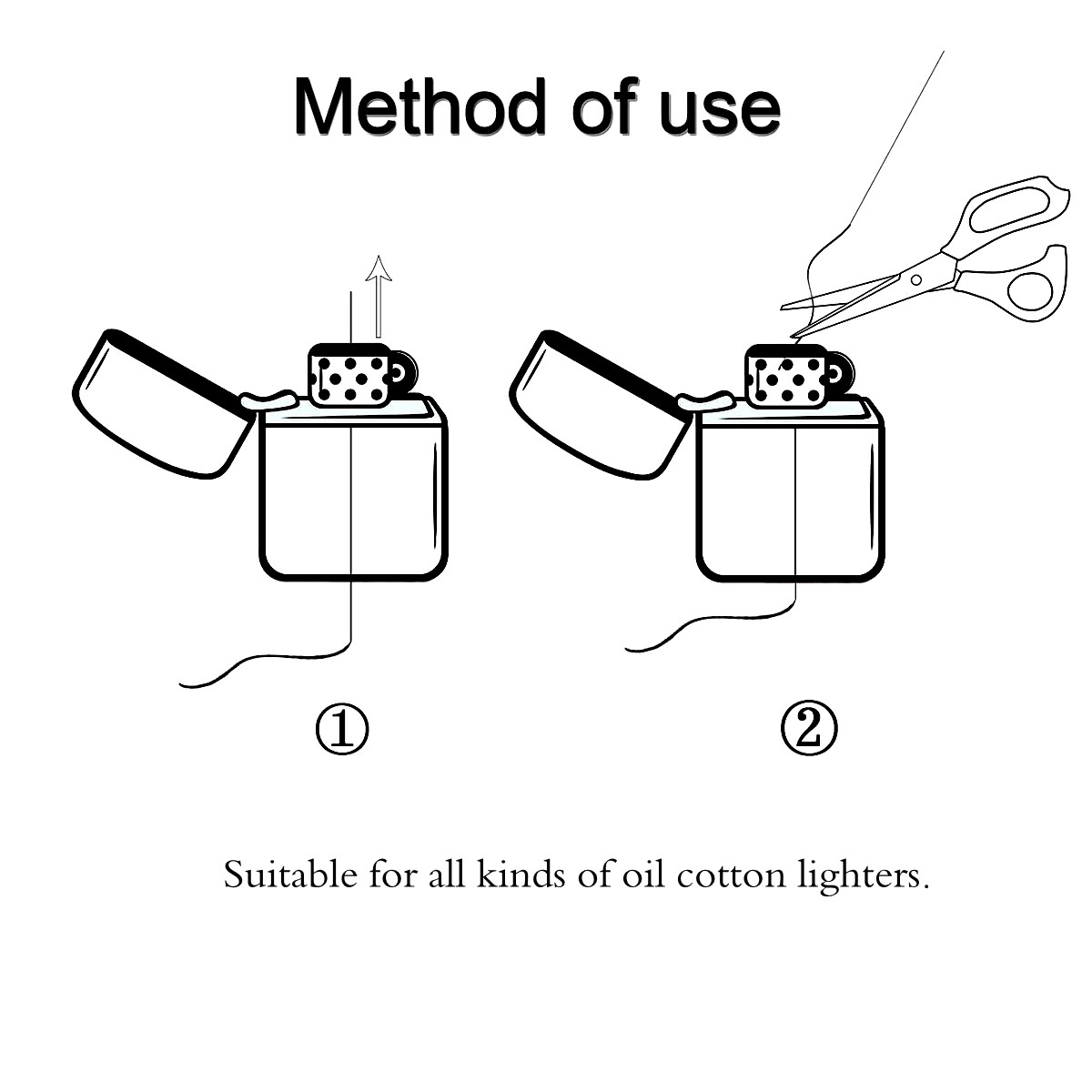 Method of use

①

②

Suitable for all kinds of oil cotton lighters.